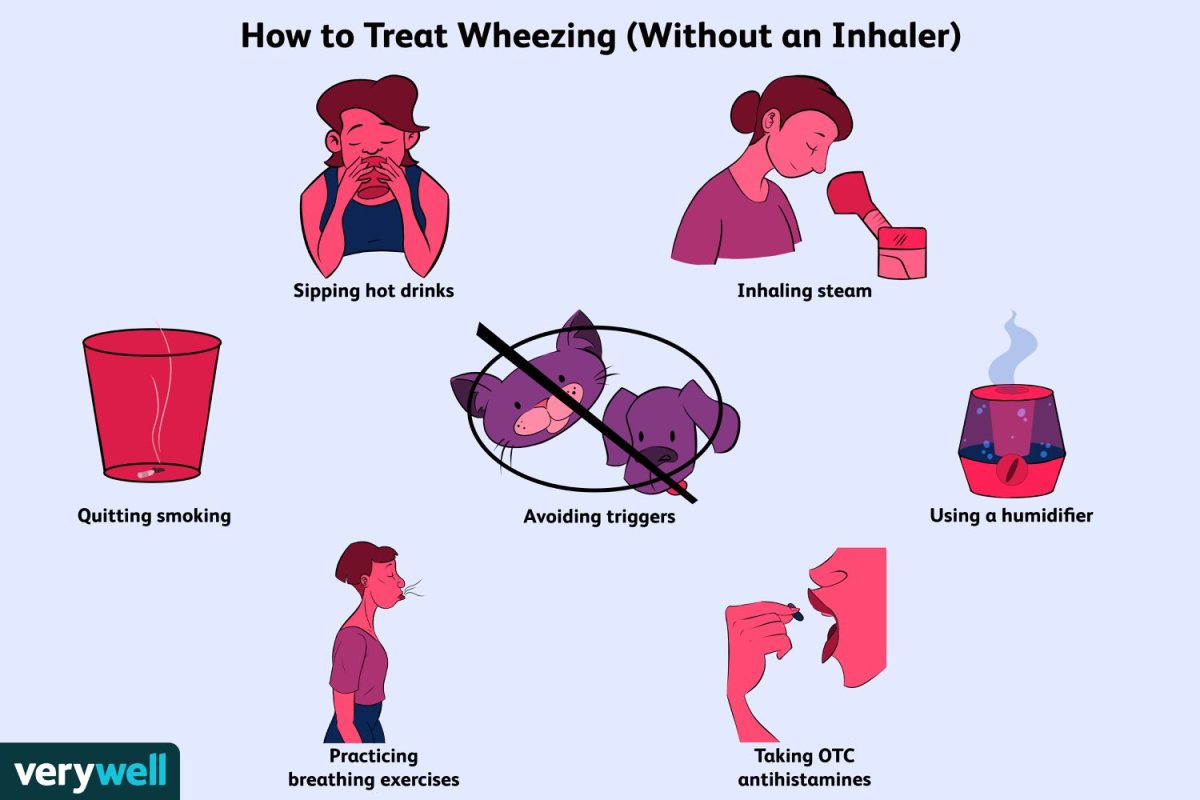 How to Treat Wheezing (Without an Inhaler)

Sipping hot drinks

Inhaling steam

Quitting smoking

Avoiding triggers

Using a humidifier

Practicing breathing exercises

Taking OTC antihistamines

verywell